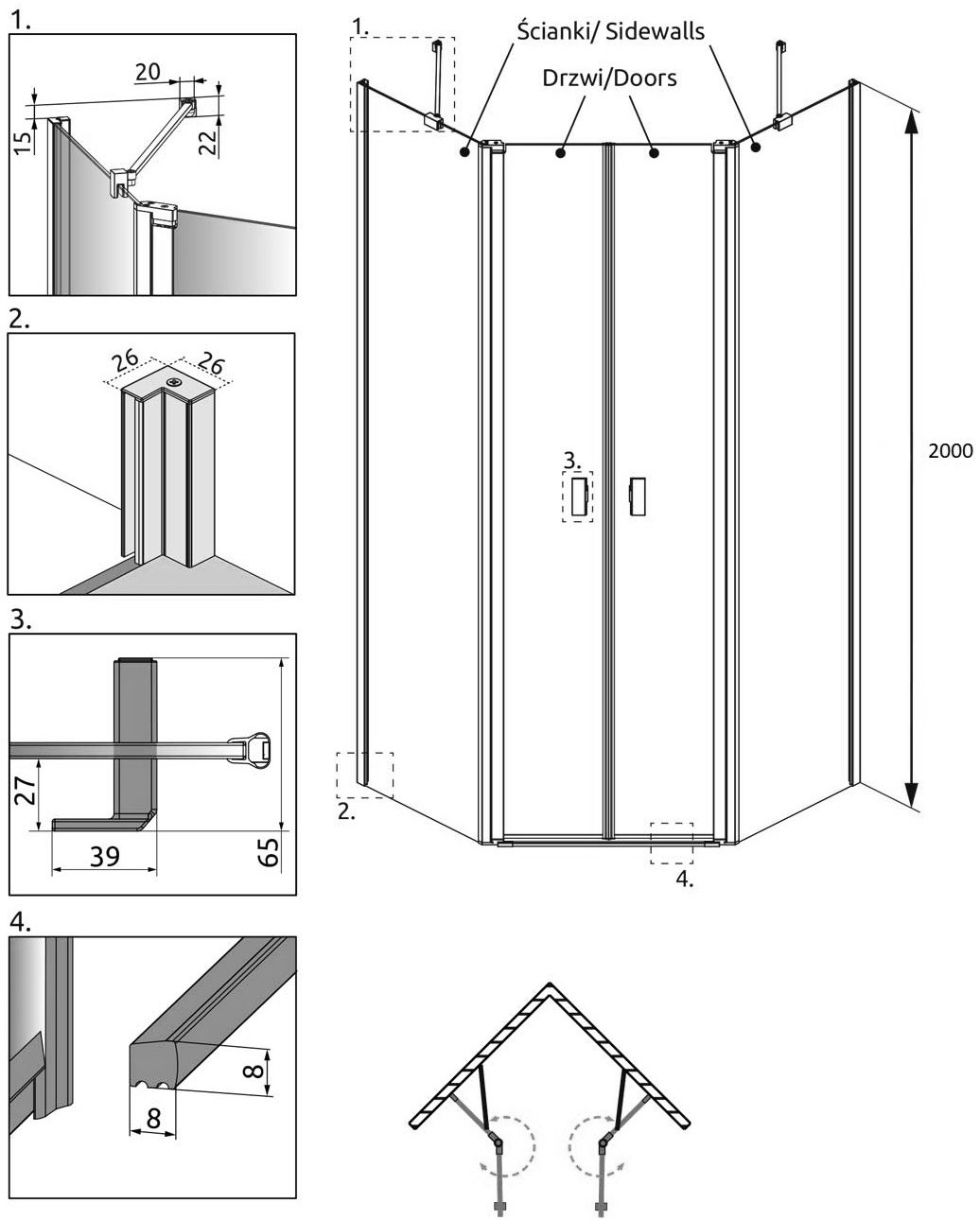 1.

20

15

22

2.

26

26

3.

27

39

65

4.

8

8

1.

Ścianki/ Sidewalls

Drzwi/Doors

3.

2000

2.

4.