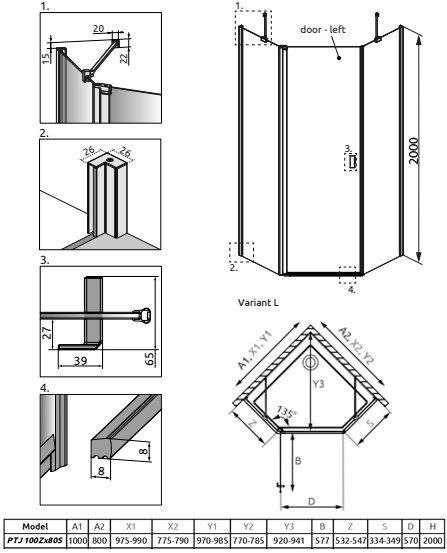 1.

20

15

22

2.

26

26

3.

27

39

65

4.

8

8

1.

door - left

3.

2000

2.

4.

Variant L

A1, X1, Y1

A2, X2, Y2

Y3

135°

Z

S

B

D

| Model | A1 | A2 | X1 | X2 | Y1 | Y2 | Y3 | B | Z | S | D | H |
|---|---|---|---|---|---|---|---|---|---|---|---|---|
| PTJ 100Zx80S | 1000 | 800 | 975-990 | 775-790 | 970-985 | 770-785 | 920-941 | 577 | 532-547 | 334-349 | 570 | 2000 |