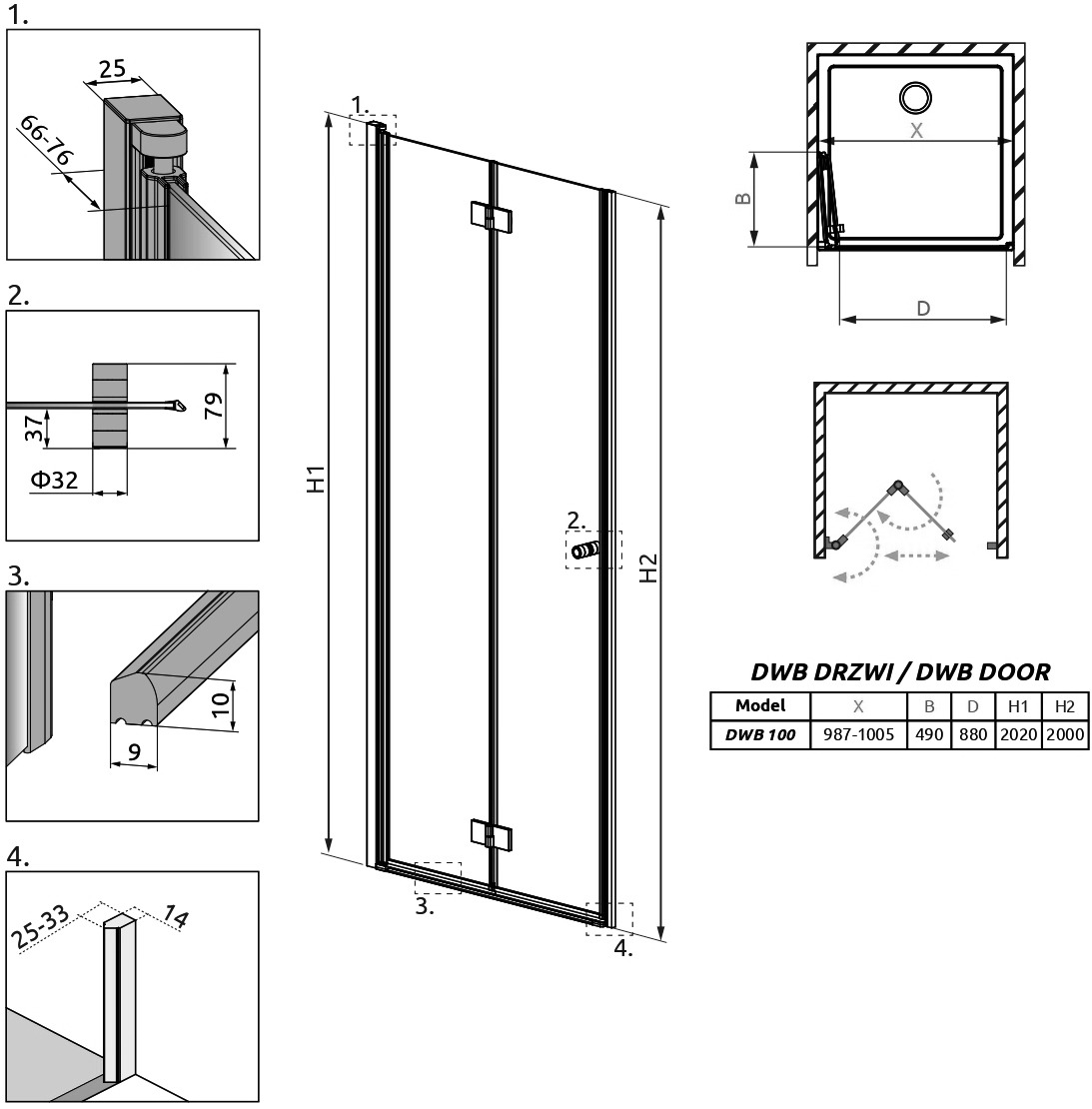 1.

25

66-76

2.

79

37

Φ32

3.

10

9

4.

25-33

14

1.

H1

2.

H2

3.

4.

X

B

D

DWB DRZWI / DWB DOOR

| Model | X | B | D | H1 | H2 |
|---|---|---|---|---|---|
| DWB 100 | 987-1005 | 490 | 880 | 2020 | 2000 |