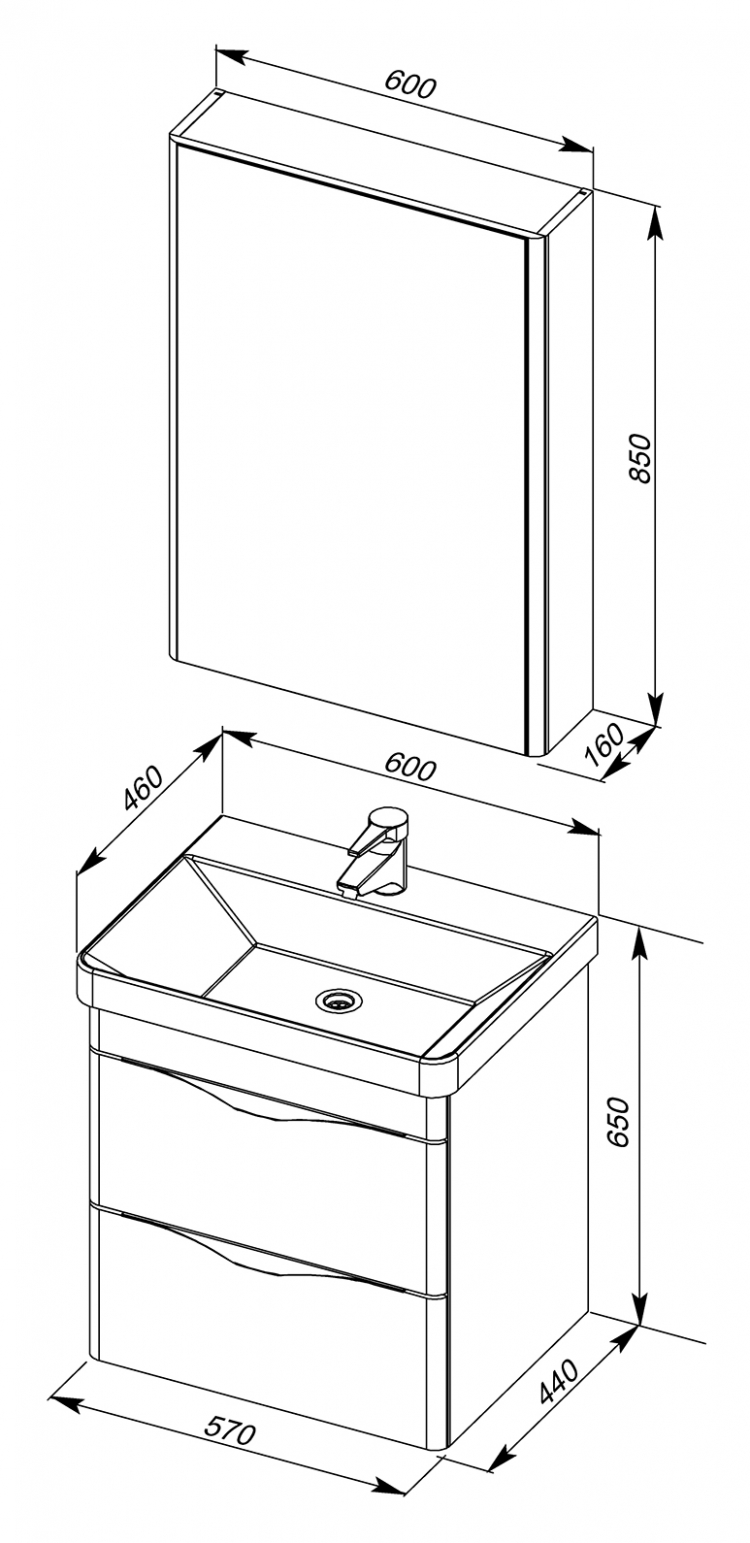 600
850
160
460
600
650
440
570