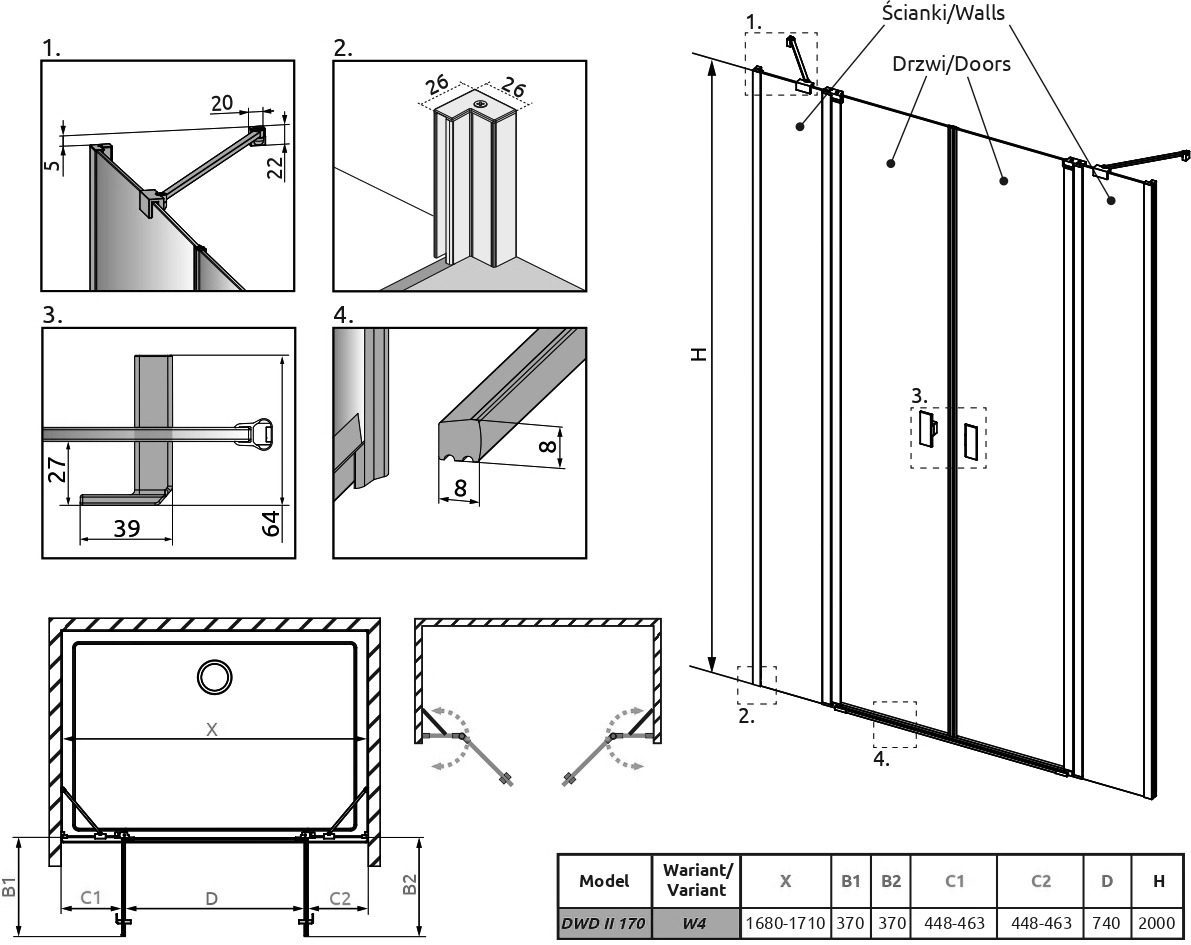 1.

20

5

22

2.

26

26

3.

27

39

64

4.

8

8

1.

Ścianki/Walls

Drzwi/Doors

H

3.

2.

4.

X

B1

C1

D

C2

B2

| Model | Wariant/ Variant | X | B1 | B2 | C1 | C2 | D | H |
|---|---|---|---|---|---|---|---|---|
| DWD II 170 | W4 | 1680-1710 | 370 | 370 | 448-463 | 448-463 | 740 | 2000 |