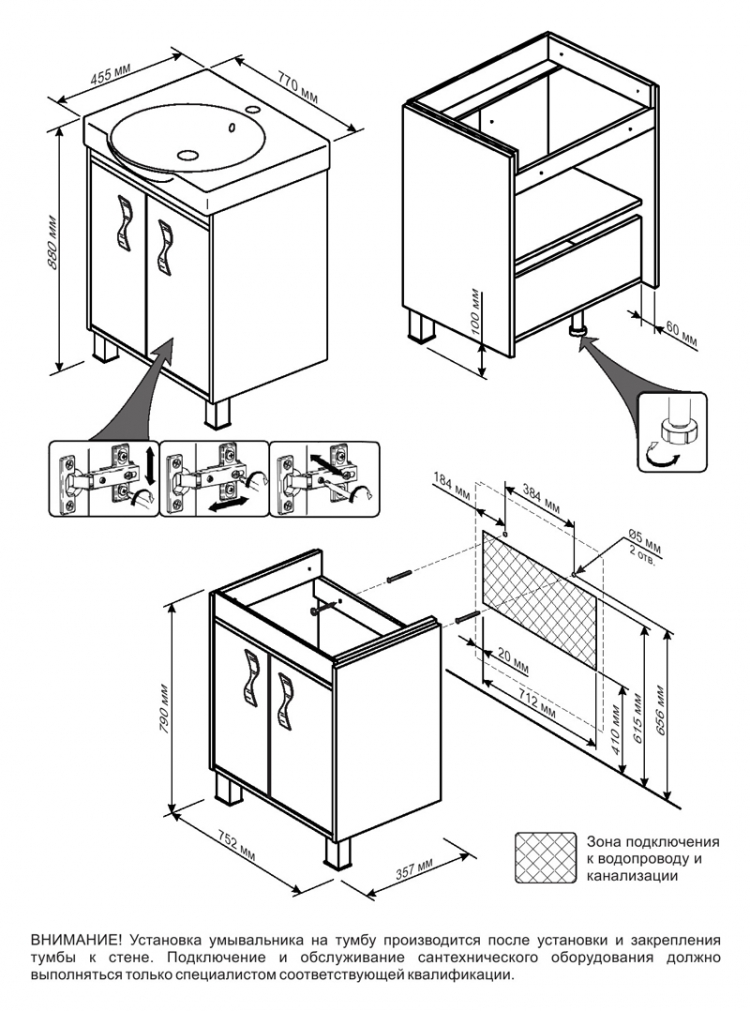 455 мм
770 мм
880 мм
100 мм
60 мм
184 мм
384 мм
Ø5 мм
2 отв.
20 мм
712 мм
410 мм
615 мм
656 мм
790 мм
752 мм
357 мм

Зона подключения к водопроводу и канализации

ВНИМАНИЕ! Установка умывальника на тумбу производится после установки и закрепления тумбы к стене. Подключение и обслуживание сантехнического оборудования должно выполняться только специалистом соответствующей квалификации.