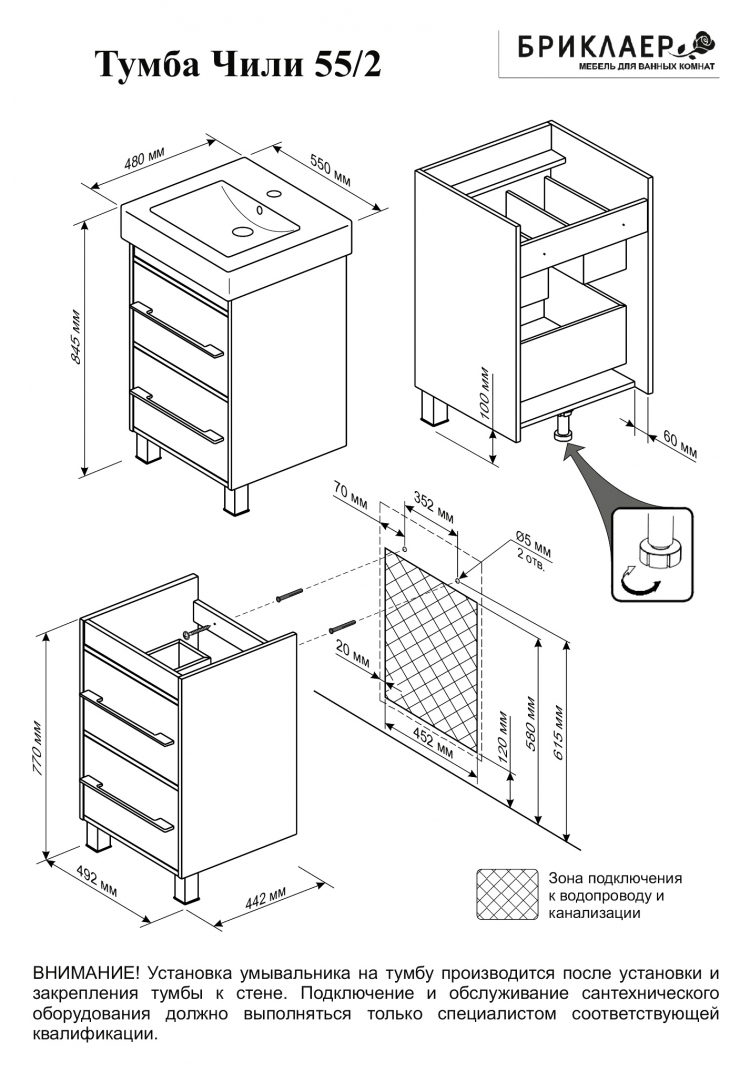 Тумба Чили 55/2

БРИКЛАЕР
МЕБЕЛЬ ДЛЯ ВАННЫХ КОМНАТ

480 мм
550 мм
845 мм
100 мм
60 мм
70 мм
352 мм
Ø5 мм
2 отв.
20 мм
452 мм
120 мм
580 мм
615 мм
770 мм
492 мм
442 мм

Зона подключения к водопроводу и канализации

ВНИМАНИЕ! Установка умывальника на тумбу производится после установки и закрепления тумбы к стене. Подключение и обслуживание сантехнического оборудования должно выполняться только специалистом соответствующей квалификации.