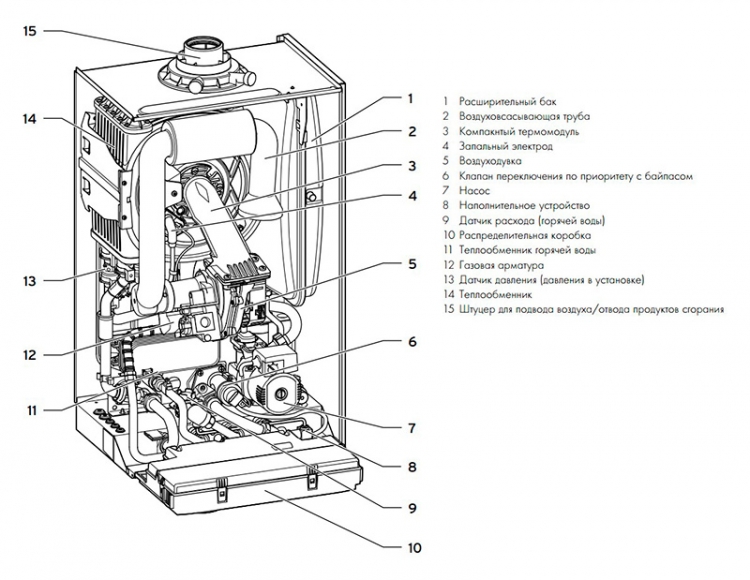 15

14

13

12

11

1

2

3

4

5

6

7

8

9

10

1 Расширительный бак
2 Воздуховсасывающая труба
3 Компактный термомодуль
4 Запальный электрод
5 Воздуходувка
6 Клапан переключения по приоритету с байпасом
7 Насос
8 Наполнительное устройство
9 Датчик расхода (горячей воды)
10 Распределительная коробка
11 Теплообменник горячей воды
12 Газовая арматура
13 Датчик давления (давления в установке)
14 Теплообменник
15 Штуцер для подвода воздуха/отвода продуктов сгорания