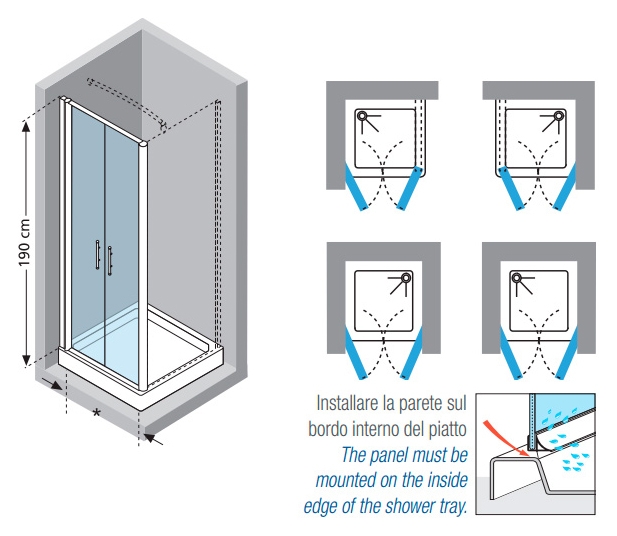 190 cm

*

Installare la parete sul bordo interno del piatto

The panel must be mounted on the inside edge of the shower tray.