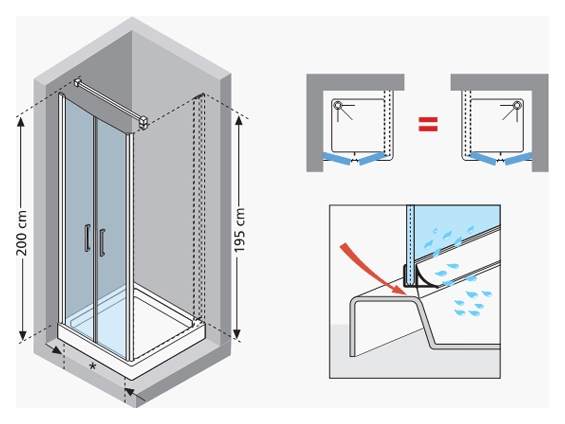 200 cm

195 cm

*

=