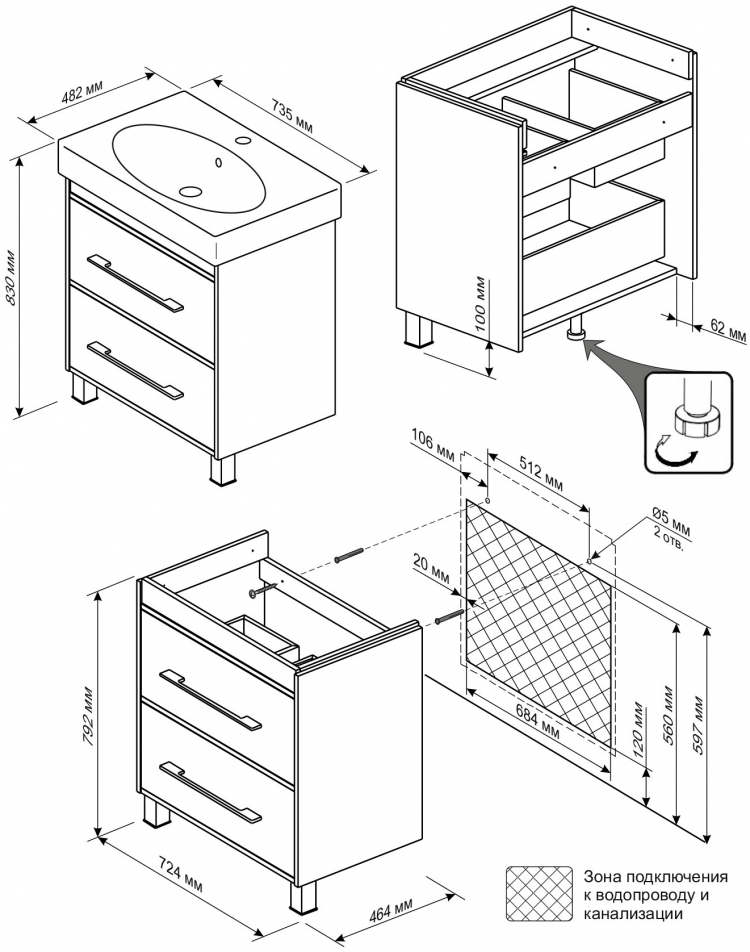 482 мм
735 мм
830 мм
100 мм
62 мм
106 мм
512 мм
Ø5 мм
2 отв.
20 мм
684 мм
120 мм
560 мм
597 мм
792 мм
724 мм
464 мм

Зона подключения к водопроводу и канализации