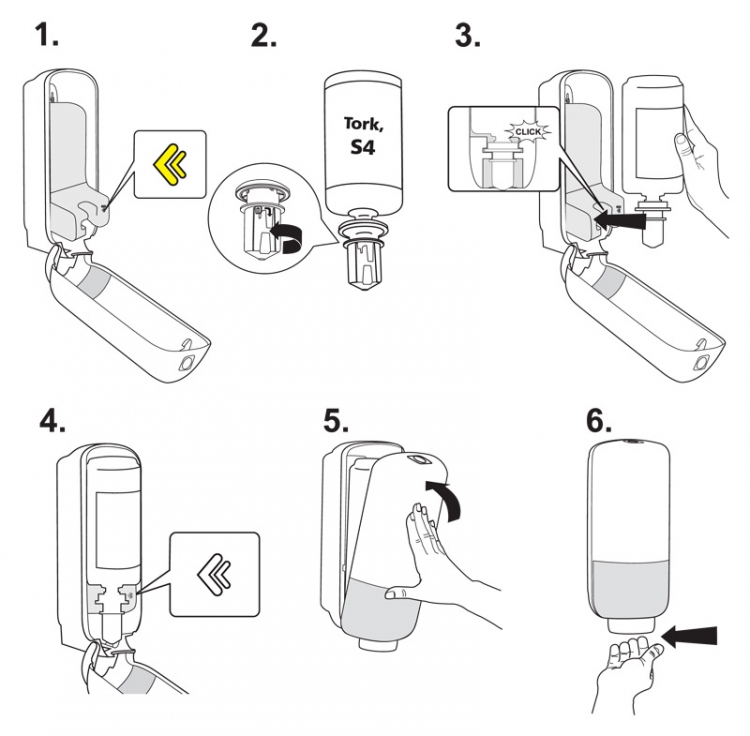 1.

2.

Tork,
S4

3.

CLICK

4.

5.

6.